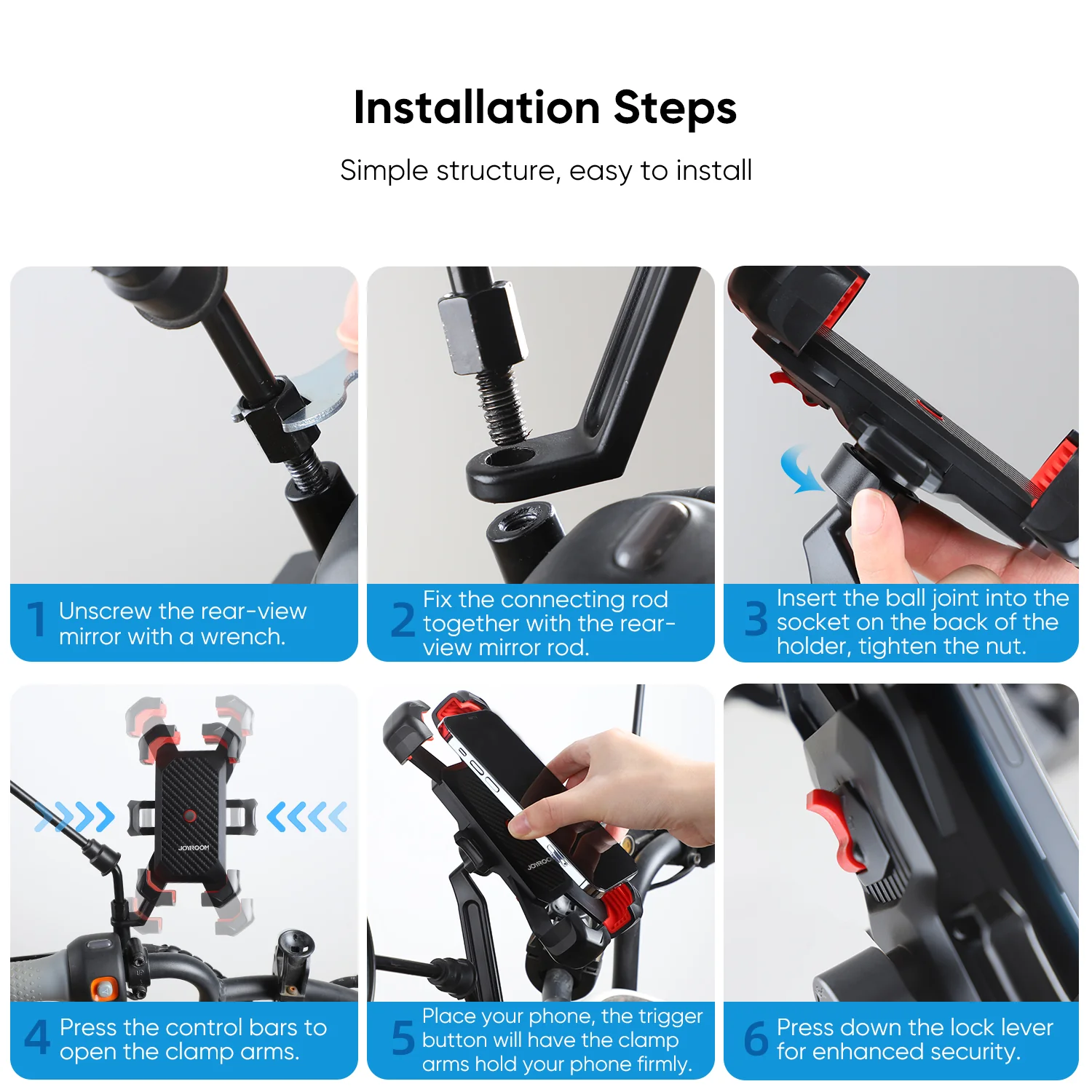 Installation Steps

Simple structure, easy to install

1 Unscrew the rear-view mirror with a wrench.

2 Fix the connecting rod together with the rear-view mirror rod.

3 Insert the ball joint into the socket on the back of the holder, tighten the nut.

JOYROOM

4 Press the control bars to open the clamp arms.

JOYROOM

5 Place your phone, the trigger button will have the clamp arms hold your phone firmly.

6 Press down the lock lever for enhanced security.