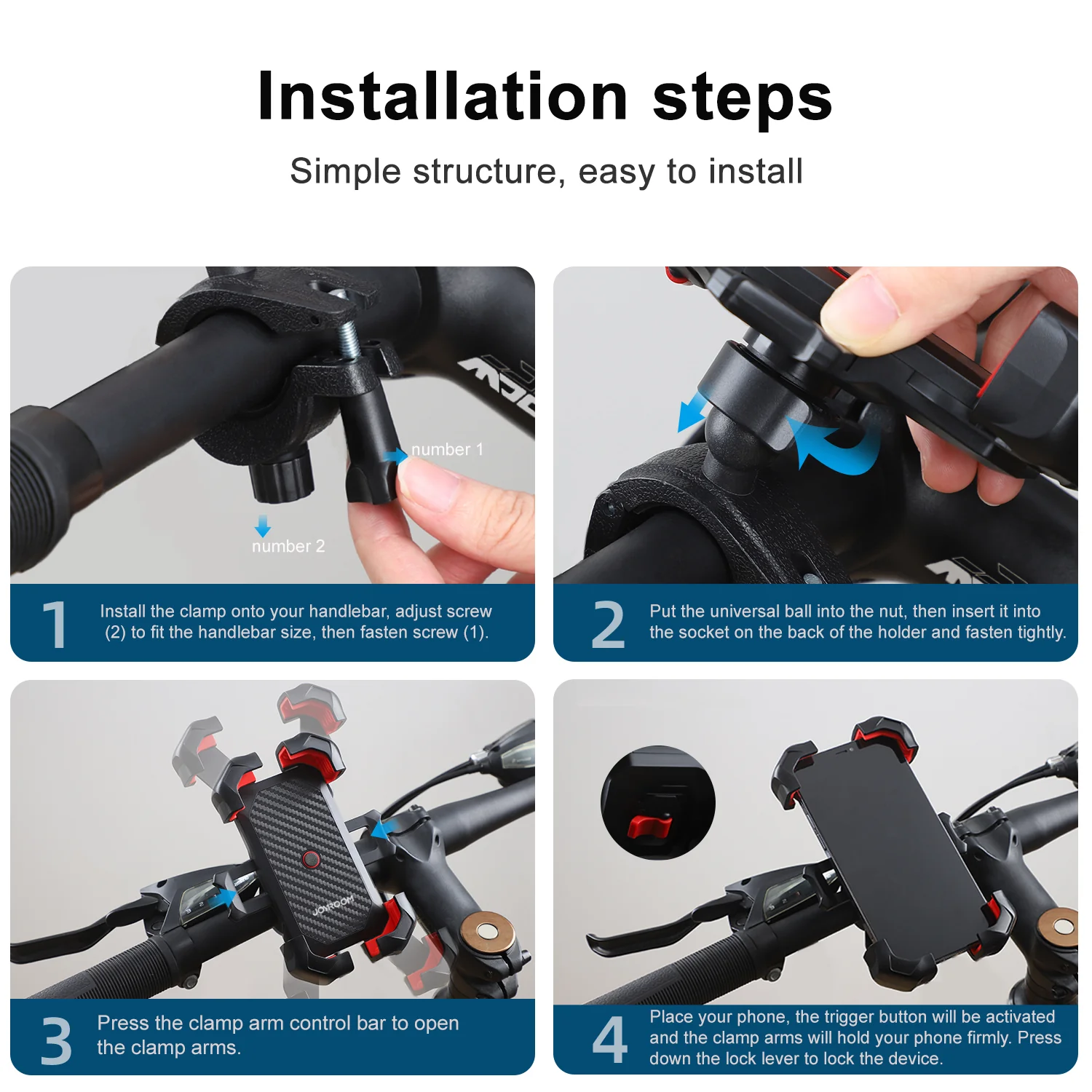 Installation steps

Simple structure, easy to install

number 1

number 2

1 Install the clamp onto your handlebar, adjust screw (2) to fit the handlebar size, then fasten screw (1).

2 Put the universal ball into the nut, then insert it into the socket on the back of the holder and fasten tightly.

JOYROOM

3 Press the clamp arm control bar to open the clamp arms.

4 Place your phone, the trigger button will be activated and the clamp arms will hold your phone firmly. Press down the lock lever to lock the device.